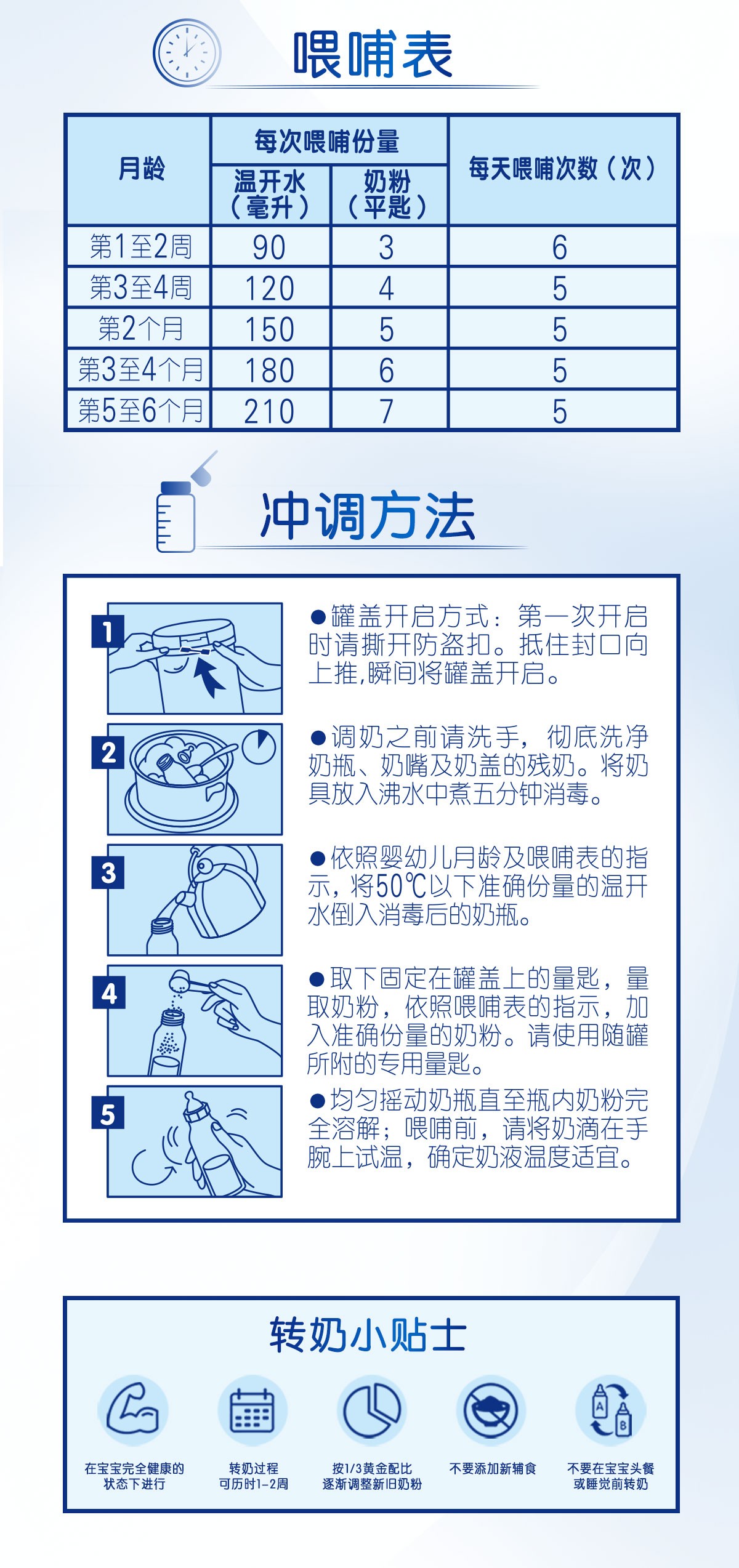 喂哺表

| 月龄 | 每次喂哺份量 温开水（毫升） | 每次喂哺份量 奶粉（平匙） | 每天喂哺次数（次） |
|---|---|---|---|
| 第1至2周 | 90 | 3 | 6 |
| 第3至4周 | 120 | 4 | 5 |
| 第2个月 | 150 | 5 | 5 |
| 第3至4个月 | 180 | 6 | 5 |
| 第5至6个月 | 210 | 7 | 5 |

冲调方法

1
●罐盖开启方式：第一次开启时请撕开防盗扣。抵住封口向上推,瞬间将罐盖开启。

2
●调奶之前请洗手，彻底洗净奶瓶、奶嘴及奶盖的残奶。将奶具放入沸水中煮五分钟消毒。

3
●依照婴幼儿月龄及喂哺表的指示，将50℃以下准确份量的温开水倒入消毒后的奶瓶。

4
●取下固定在罐盖上的量匙，量取奶粉，依照喂哺表的指示，加入准确份量的奶粉。请使用随罐所附的专用量匙。

5
●均匀摇动奶瓶直至瓶内奶粉完全溶解；喂哺前，请将奶滴在手腕上试温，确定奶液温度适宜。

转奶小贴士

在宝宝完全健康的状态下进行

转奶过程可历时1-2周

按1/3黄金配比逐渐调整新旧奶粉

不要添加新辅食

A B
不要在宝宝头餐或睡觉前转奶