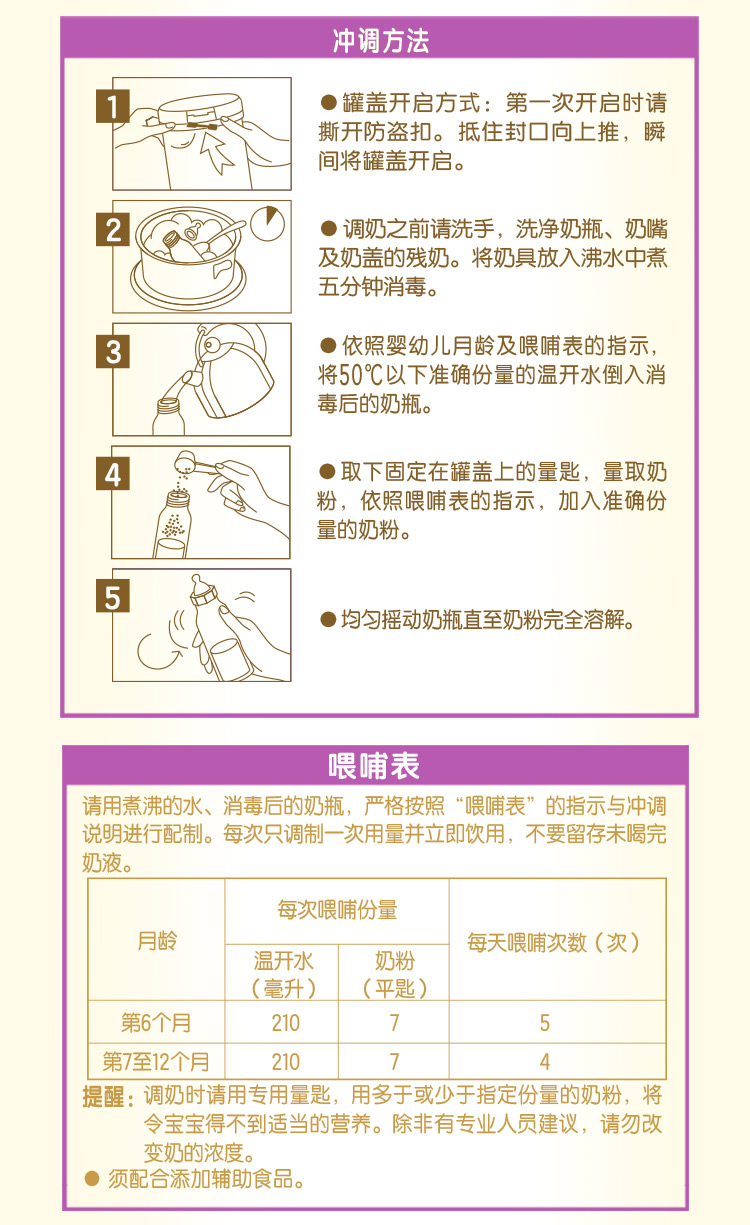 冲调方法

1

●罐盖开启方式：第一次开启时请撕开防盗扣。抵住封口向上推，瞬间将罐盖开启。

2

●调奶之前请洗手，洗净奶瓶、奶嘴及奶盖的残奶。将奶具放入沸水中煮五分钟消毒。

3

●依照婴幼儿月龄及喂哺表的指示，将50℃以下准确份量的温开水倒入消毒后的奶瓶。

4

●取下固定在罐盖上的量匙，量取奶粉，依照喂哺表的指示，加入准确份量的奶粉。

5

●均匀摇动奶瓶直至奶粉完全溶解。

喂哺表

请用煮沸的水、消毒后的奶瓶，严格按照“喂哺表”的指示与冲调说明进行配制。每次只调制一次用量并立即饮用，不要留存未喝完奶液。

| 月龄 | 每次喂哺份量 温开水（毫升） | 每次喂哺份量 奶粉（平匙） | 每天喂哺次数（次） |
|---|---|---|---|
| 第6个月 | 210 | 7 | 5 |
| 第7至12个月 | 210 | 7 | 4 |

提醒：调奶时请用专用量匙，用多于或少于指定份量的奶粉，将令宝宝得不到适当的营养。除非有专业人员建议，请勿改变奶的浓度。

● 须配合添加辅助食品。